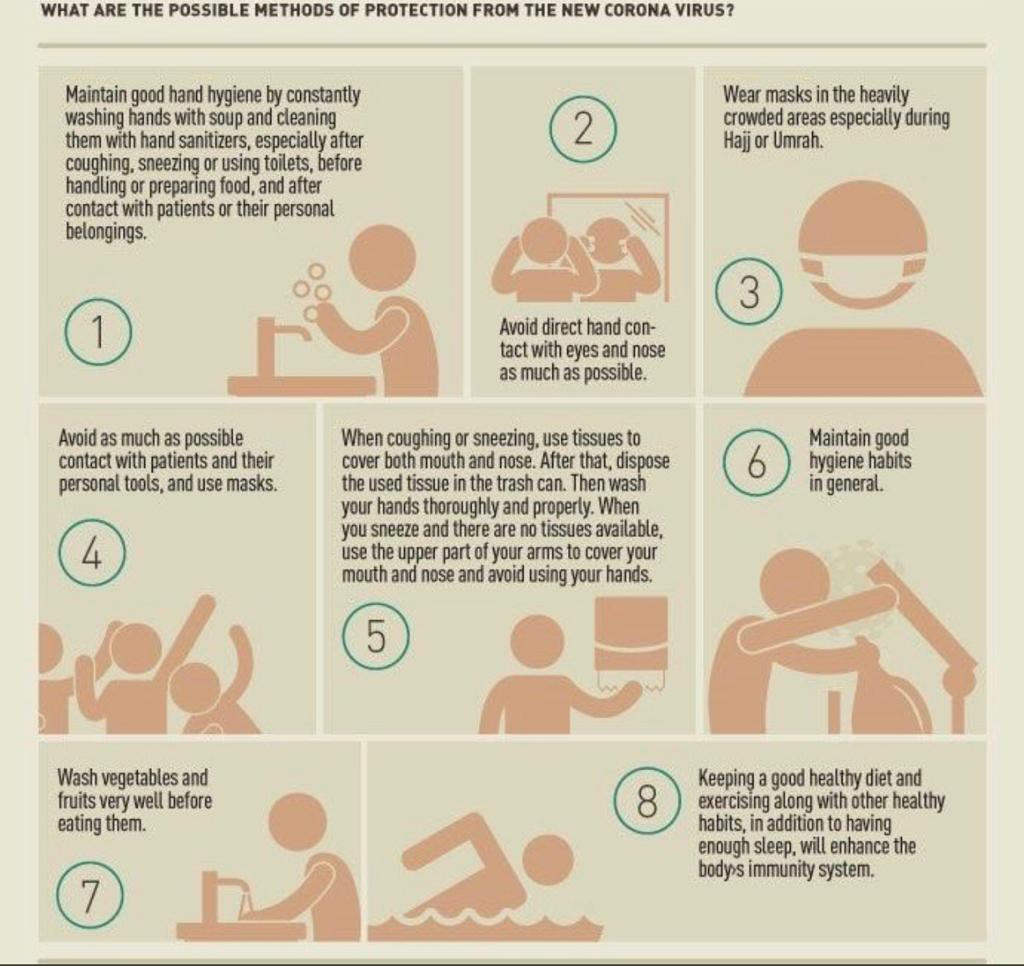 WHAT ARE THE POSSIBLE METHODS OF PROTECTION FROM THE NEW CORONA VIRUS?

Maintain good hand hygiene by constantly washing hands with soup and cleaning them with hand sanitizers, especially after coughing, sneezing or using toilets, before handling or preparing food, and after contact with patients or their personal belongings.

1

2

Avoid direct hand contact with eyes and nose as much as possible.

Wear masks in the heavily crowded areas especially during Hajj or Umrah.

3

Avoid as much as possible contact with patients and their personal tools, and use masks.

4

When coughing or sneezing, use tissues to cover both mouth and nose. After that, dispose the used tissue in the trash can. Then wash your hands thoroughly and properly. When you sneeze and there are no tissues available, use the upper part of your arms to cover your mouth and nose and avoid using your hands.

5

6

Maintain good hygiene habits in general.

Wash vegetables and fruits very well before eating them.

7

8

Keeping a good healthy diet and exercising along with other healthy habits, in addition to having enough sleep, will enhance the body›s immunity system.